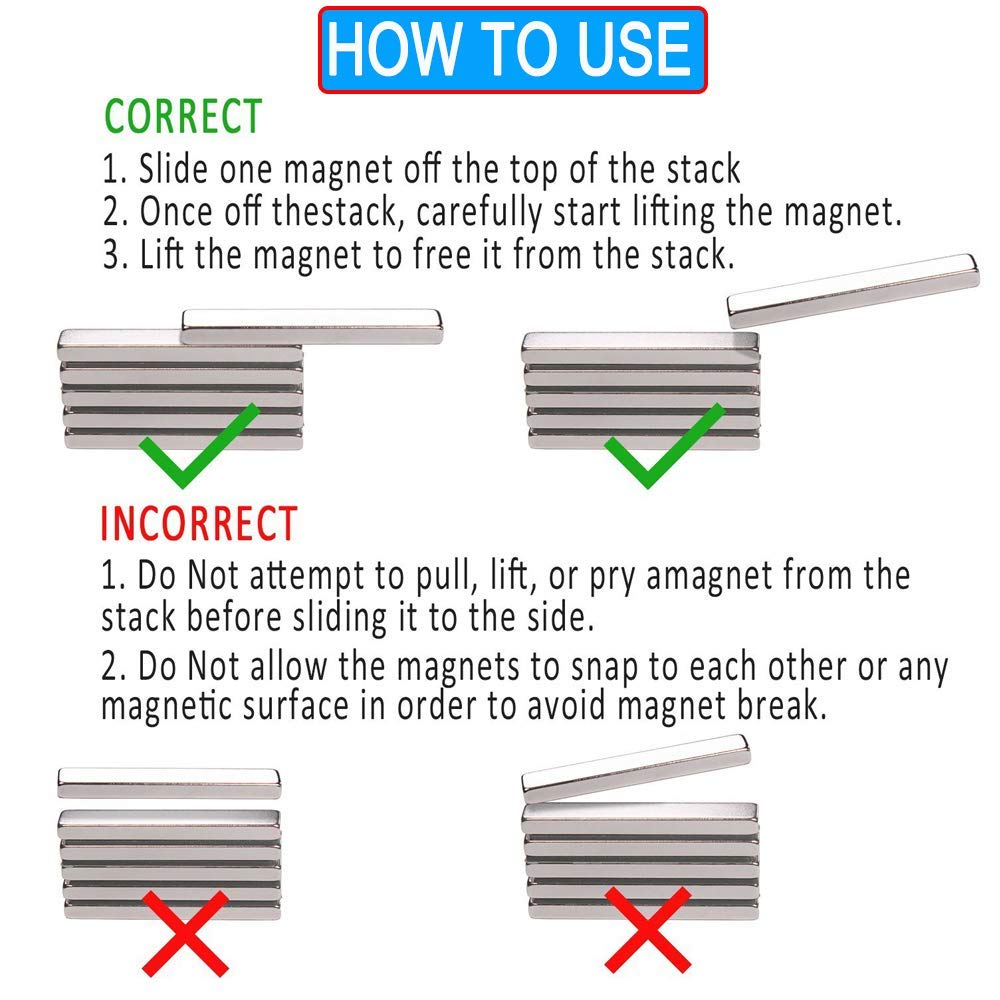 HOW TO USE

CORRECT

1. Slide one magnet off the top of the stack
2. Once off thestack, carefully start lifting the magnet.
3. Lift the magnet to free it from the stack.

INCORRECT

1. Do Not attempt to pull, lift, or pry amagnet from the stack before sliding it to the side.

2. Do Not allow the magnets to snap to each other or any magnetic surface in order to avoid magnet break.